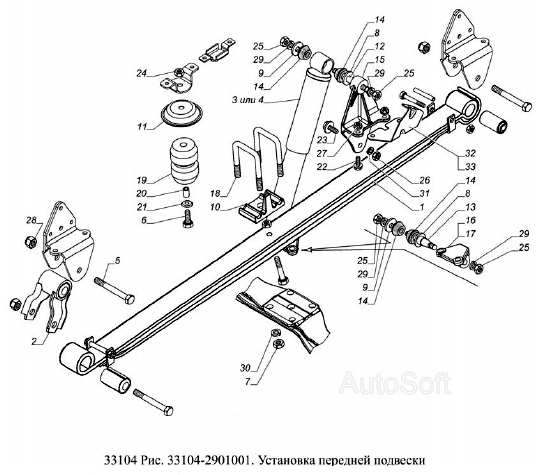 25
29
9
14
3 или 4
24
11
19
20
21
6
18
10
28
5
2
14
8
12
15
29
25
23
27
22
32
33
26
31
1
14
8
13
16
17
29
25
25
29
9
14
30
7

AutoSoft

33104 Рис. 33104-2901001. Установка передней подвески